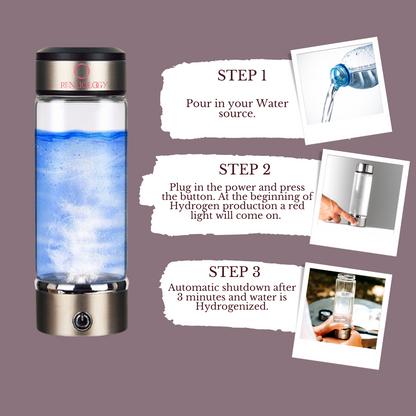 RENUOLOGY

STEP 1

Pour in your Water source.

STEP 2

Plug in the power and press the button. At the beginning of Hydrogen production a red light will come on.

STEP 3

Automatic shutdown after 3 minutes and water is Hydrogenized.